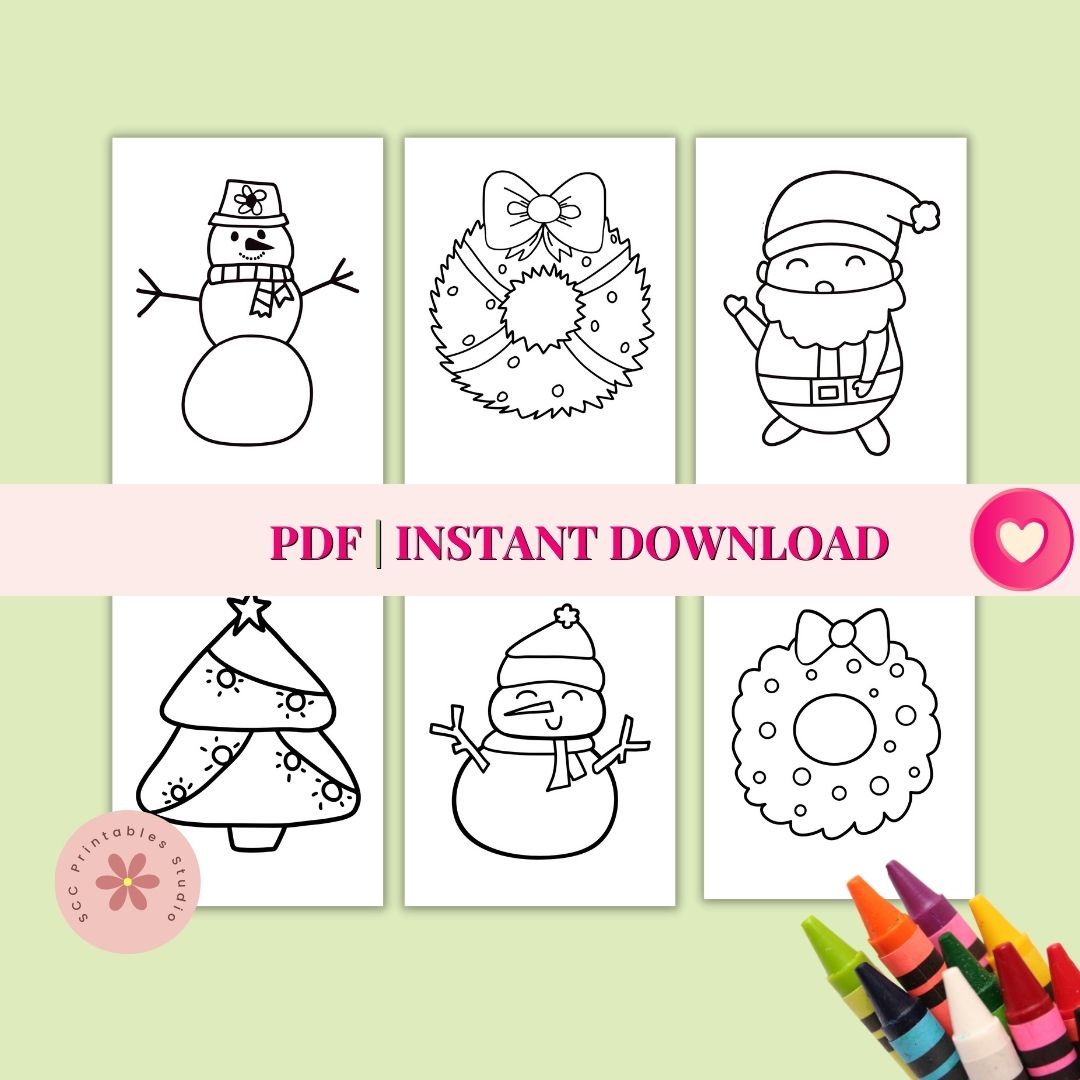 PDF | INSTANT DOWNLOAD

SCC Printables Studio